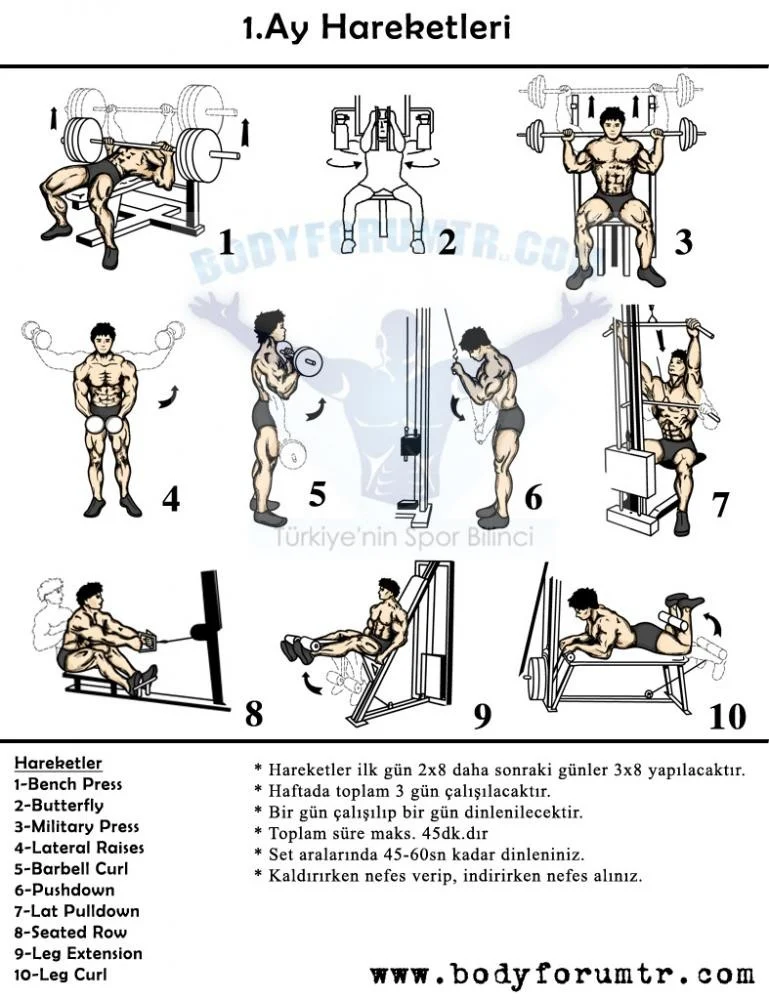 1.Ay Hareketleri

1 2 3

BODYFORUMTR.COM

4 5 6 7

Türkiye'nin Spor Bilinci

8 9 10

Hareketler
1-Bench Press
2-Butterfly
3-Military Press
4-Lateral Raises
5-Barbell Curl
6-Pushdown
7-Lat Pulldown
8-Seated Row
9-Leg Extension
10-Leg Curl

* Hareketler ilk gün 2x8 daha sonraki günler 3x8 yapılacaktır.
* Haftada toplam 3 gün çalışılacaktır.
* Bir gün çalışılıp bir gün dinlenilecektir.
* Toplam süre maks. 45dk.dır
* Set aralarında 45-60sn kadar dinleniniz.
* Kaldırırken nefes verip, indirirken nefes alınız.

www.bodyforumtr.com